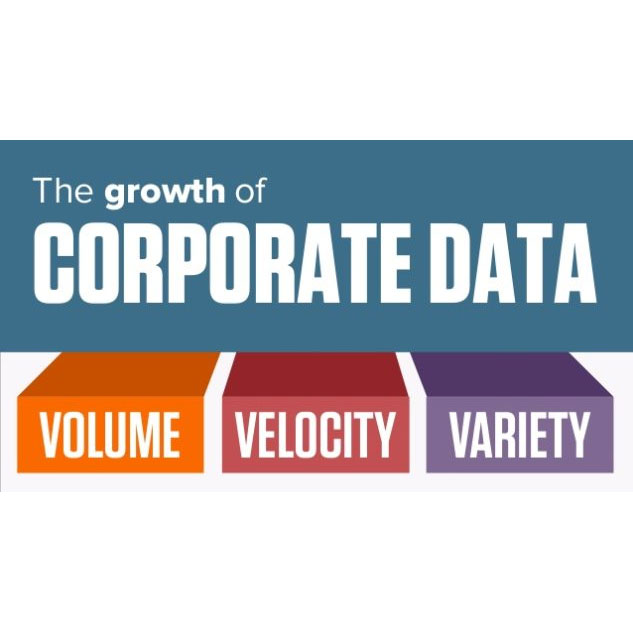 The growth of
CORPORATE DATA

VOLUME

VELOCITY

VARIETY