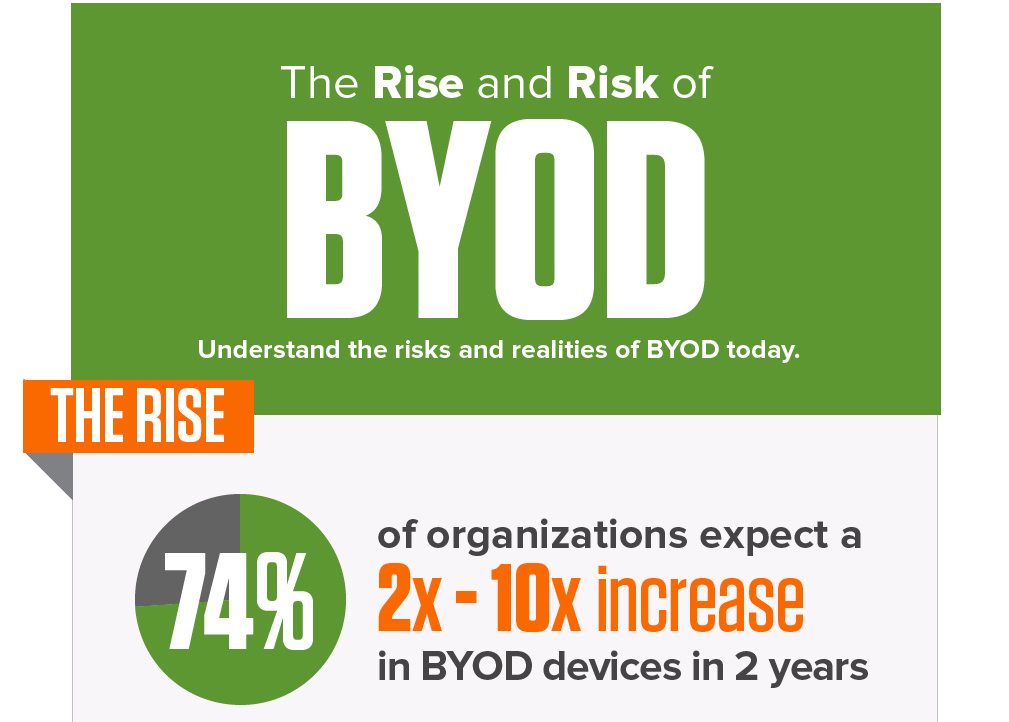 The Rise and Risk of

BYOD

Understand the risks and realities of BYOD today.

THE RISE

74%

of organizations expect a 2x - 10x increase in BYOD devices in 2 years