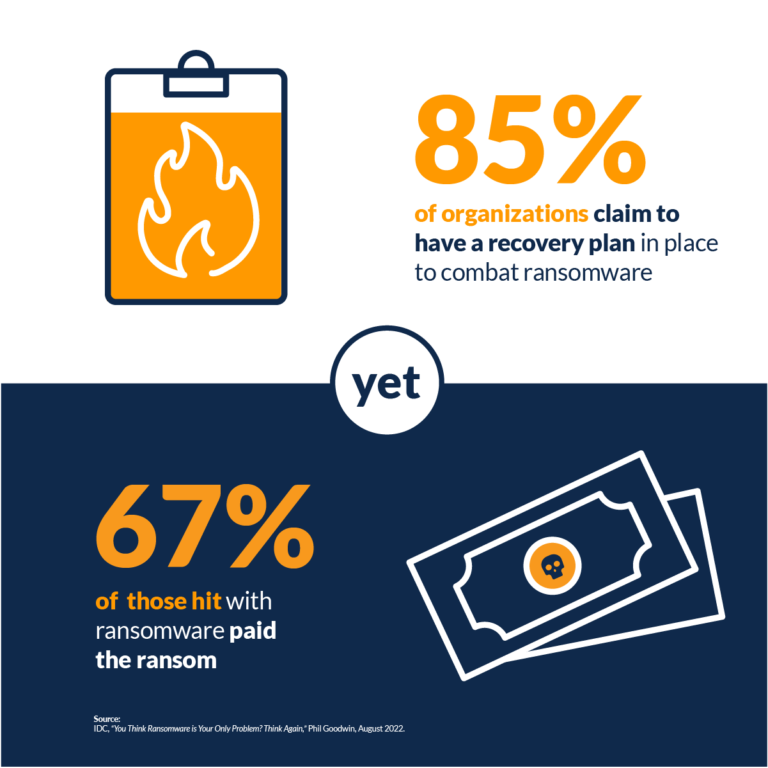 85%

of organizations claim to have a recovery plan in place to combat ransomware

yet

67%

of those hit with ransomware paid the ransom

Source:
IDC, "You Think Ransomware is Your Only Problem? Think Again," Phil Goodwin, August 2022.