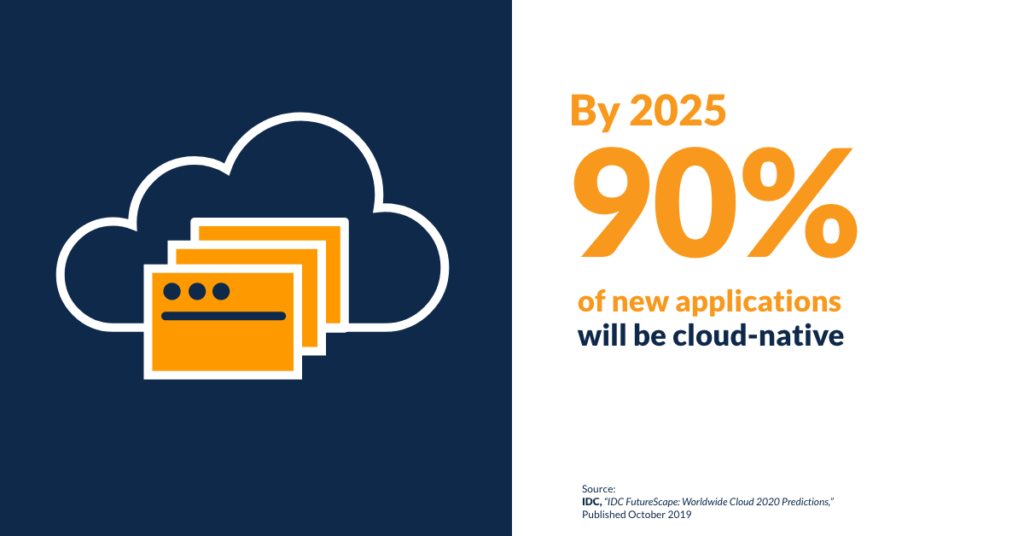 By 2025
90%
of new applications
will be cloud-native

Source:
IDC, "IDC FutureScape: Worldwide Cloud 2020 Predictions,"
Published October 2019