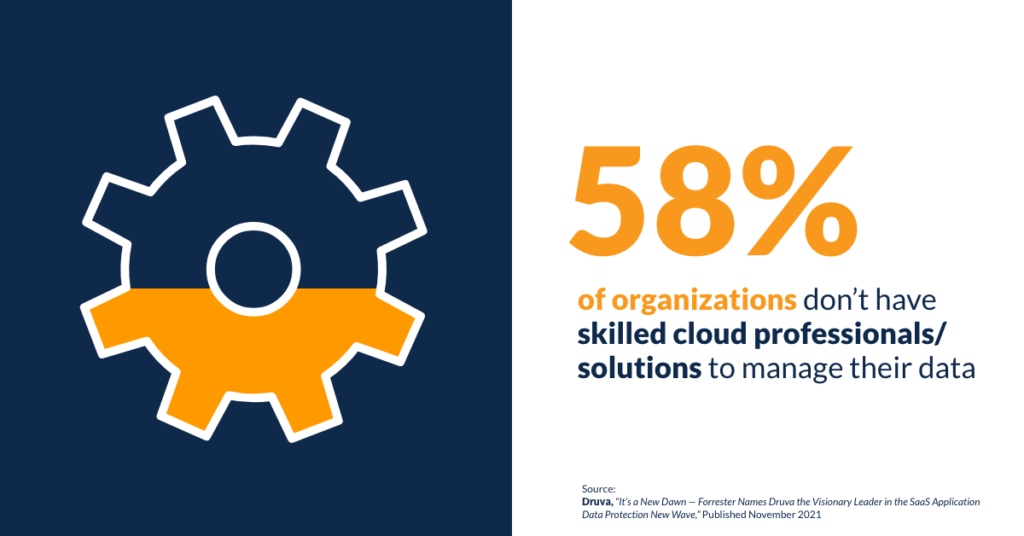 58%

of organizations don't have skilled cloud professionals/ solutions to manage their data

Source:
Druva, "It's a New Dawn — Forrester Names Druva the Visionary Leader in the SaaS Application Data Protection New Wave," Published November 2021