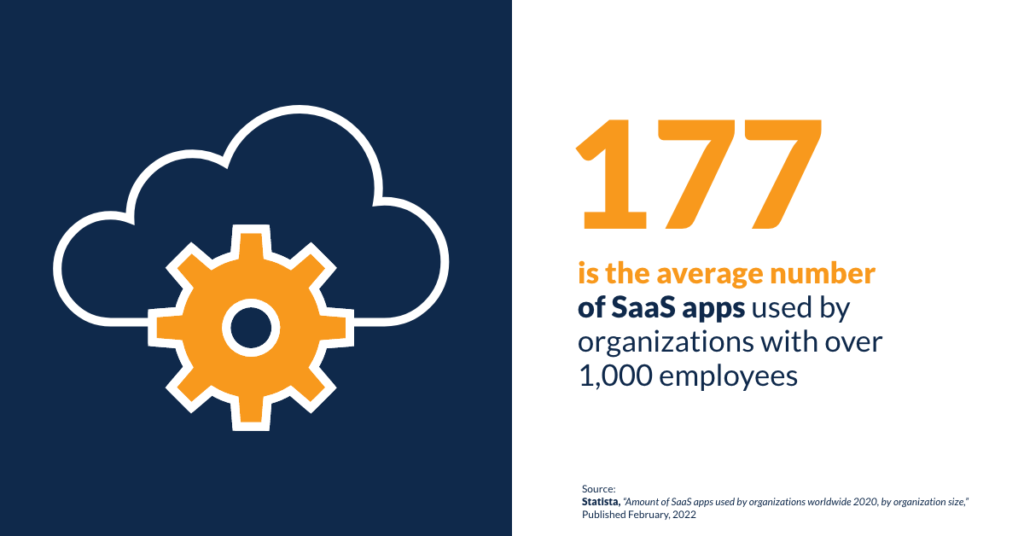 177

is the average number of SaaS apps used by organizations with over 1,000 employees

Source:
Statista, "Amount of SaaS apps used by organizations worldwide 2020, by organization size," Published February, 2022